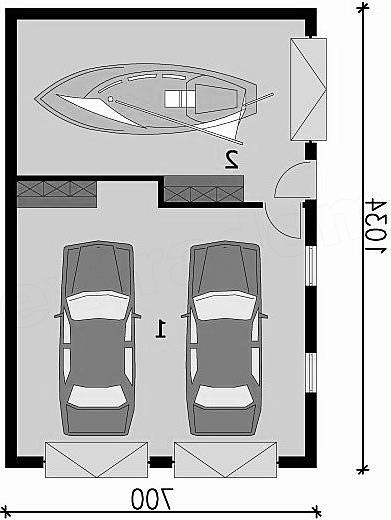 2
1
1034
700