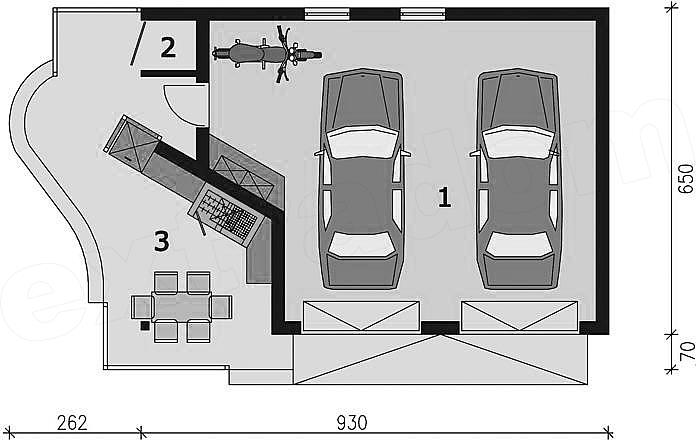 2
1
3
650
70
262
930